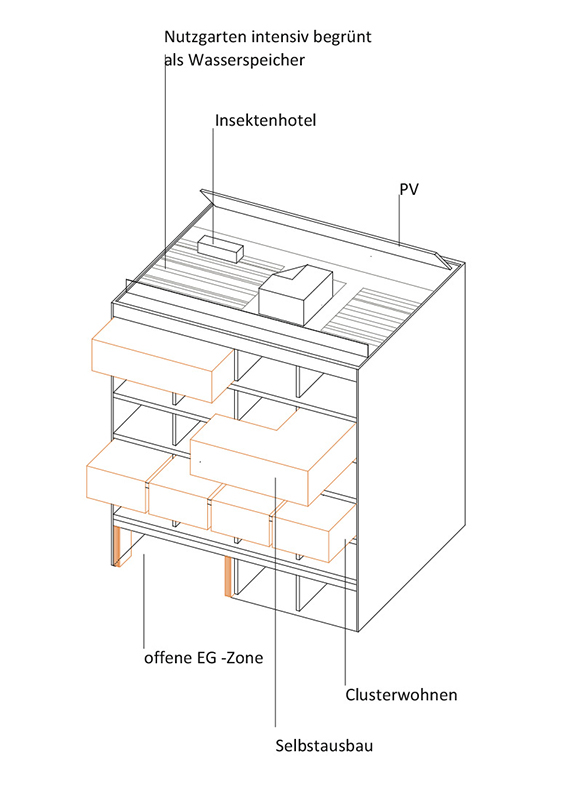 Nutzgarten intensiv begrünt als Wasserspeicher

Insektenhotel

PV

offene EG -Zone

Clusterwohnen

Selbstausbau