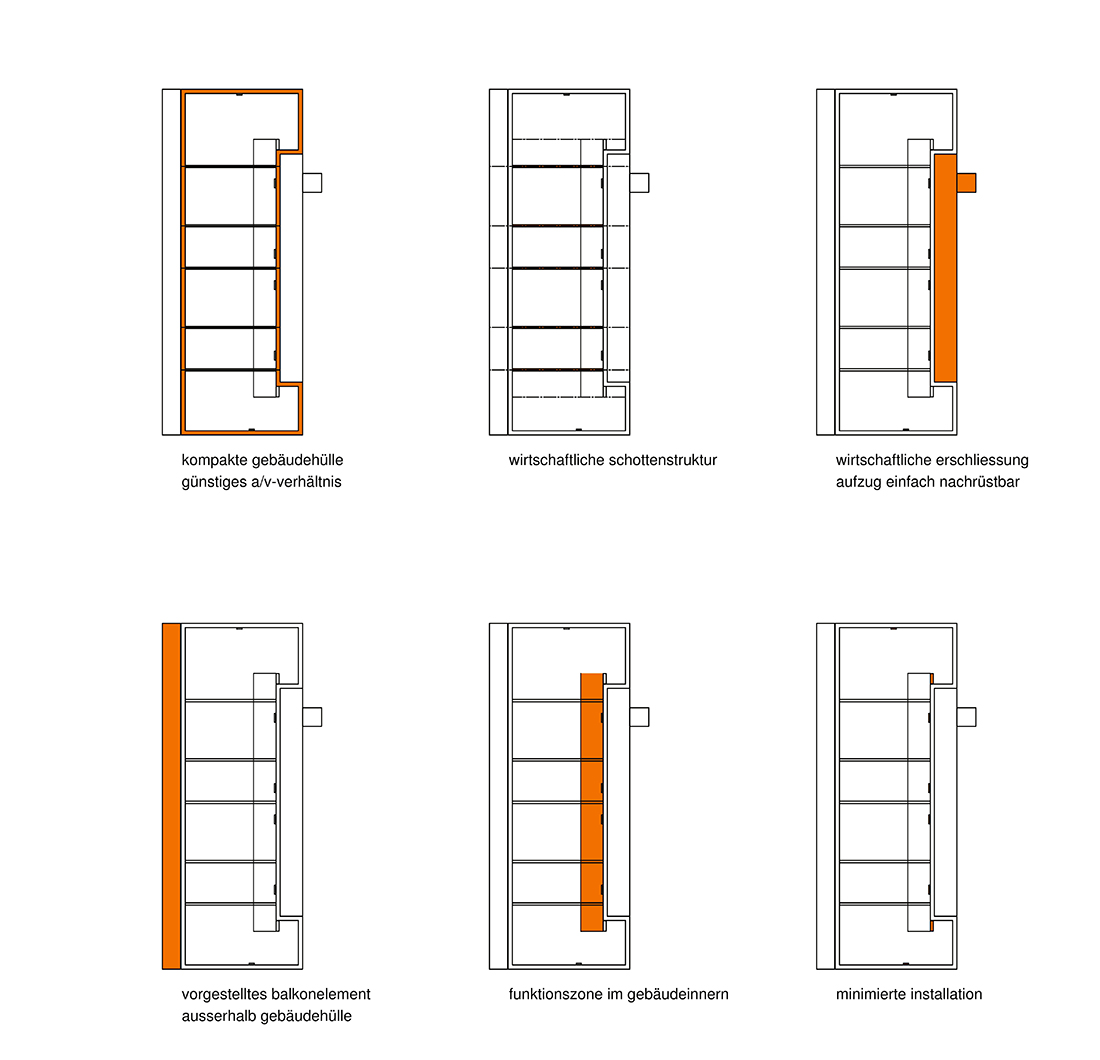 kompakte gebäudehülle
günstiges a/v-verhältnis

wirtschaftliche schottenstruktur

wirtschaftliche erschliessung
aufzug einfach nachrüstbar

vorgestelltes balkonelement
ausserhalb gebäudehülle

funktionszone im gebäudeinnern

minimierte installation